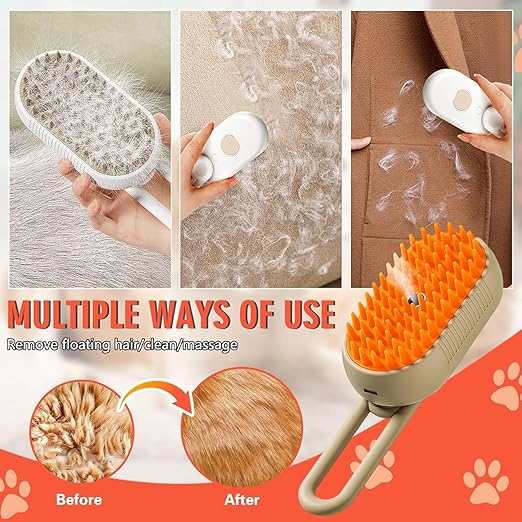 MULTIPLE WAYS OF USE

Remove floating hair/clean/massage

Before

After